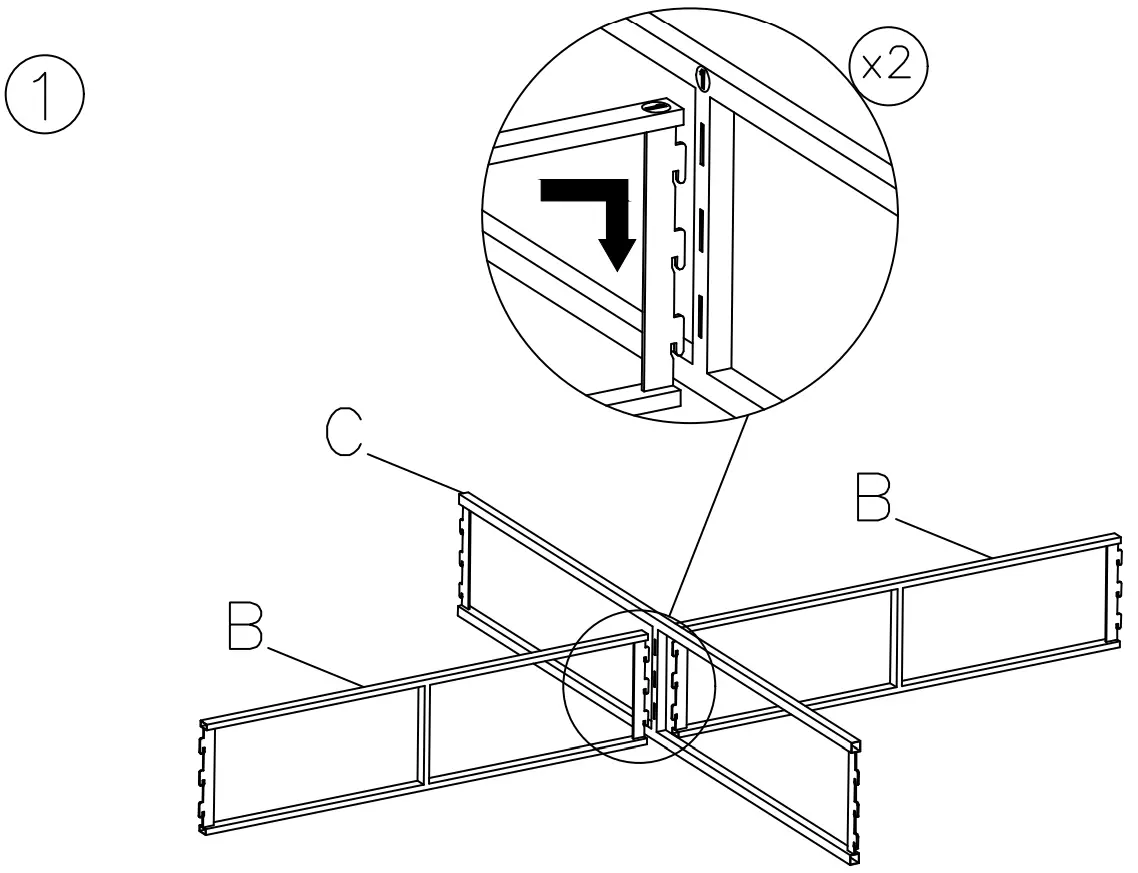 1

x2

C

B

B