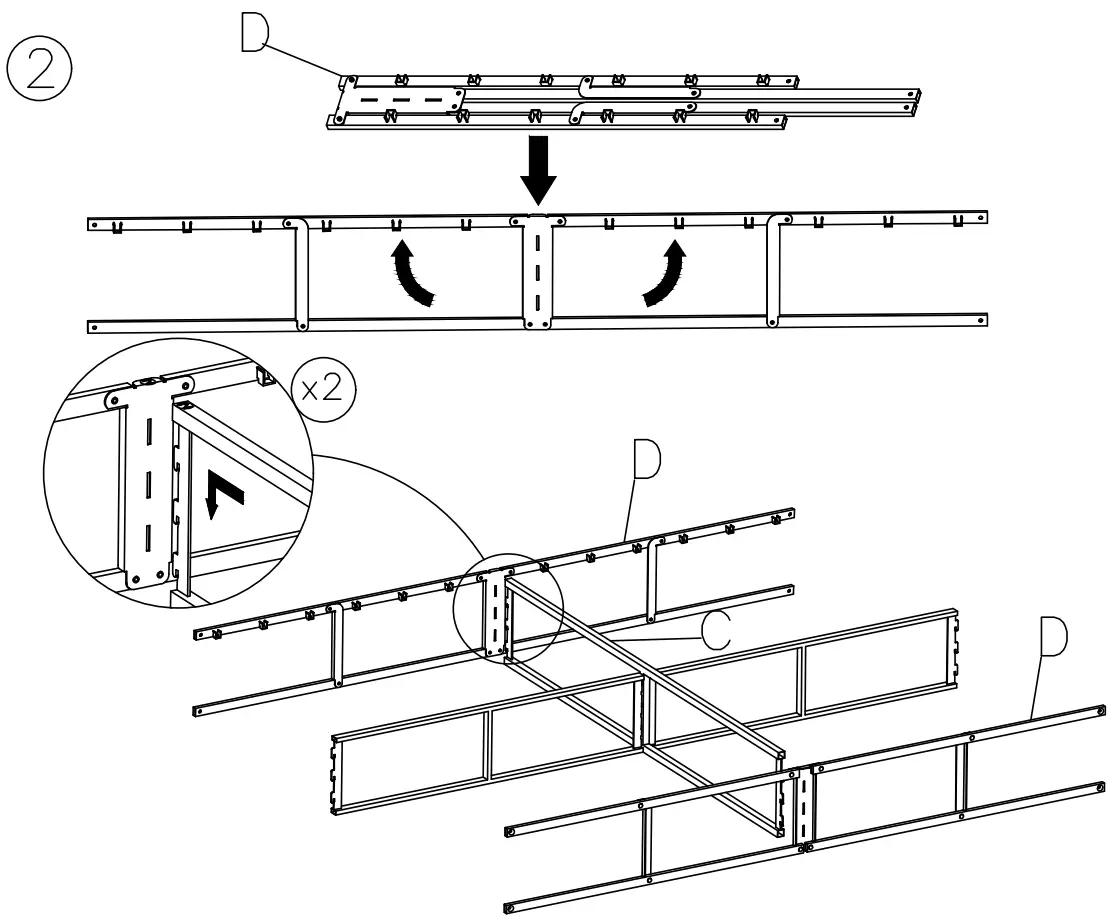 ②
D
x2
D
C
D