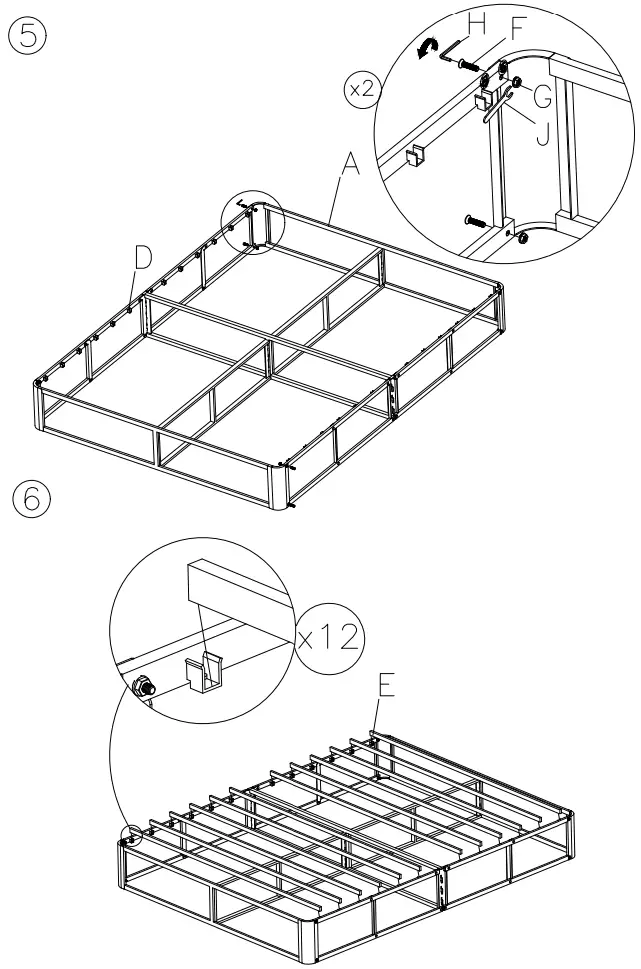 ⑤

x2

H F

G

J

A

D

⑥

x12

E