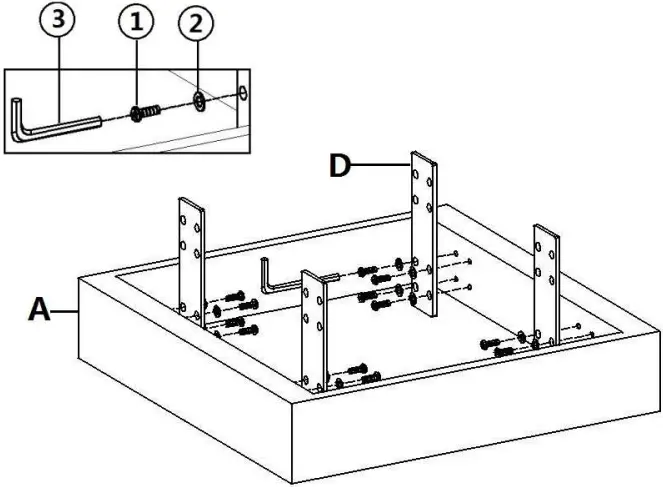 3
1
2
D
A