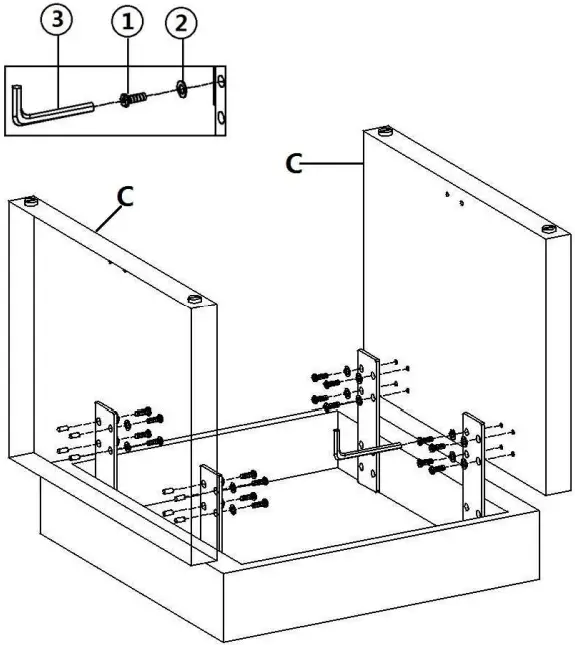 3
1
2
C
C