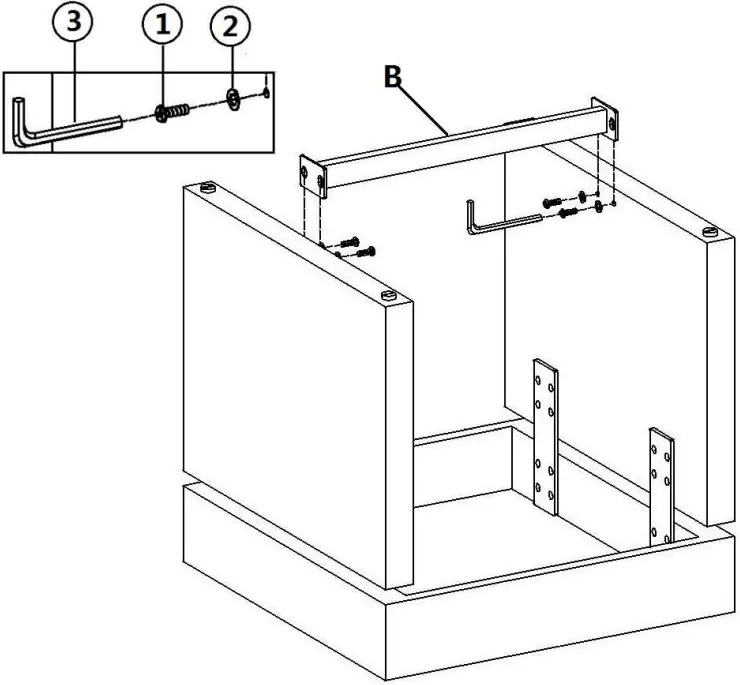 3
1
2
B