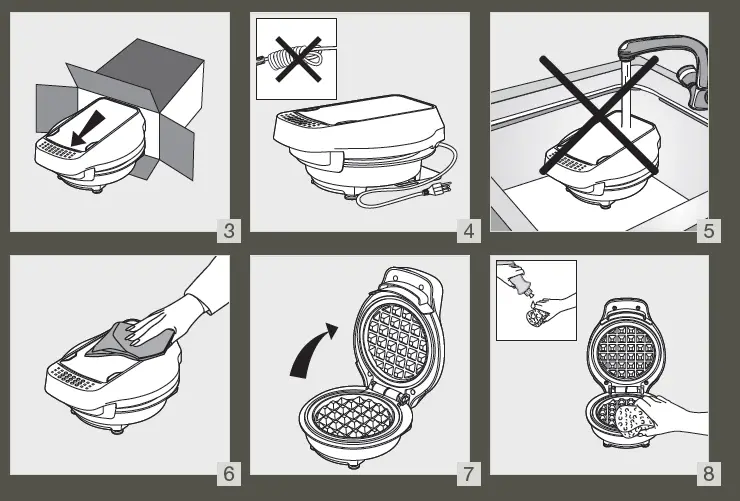 3

4

5

6

7

8