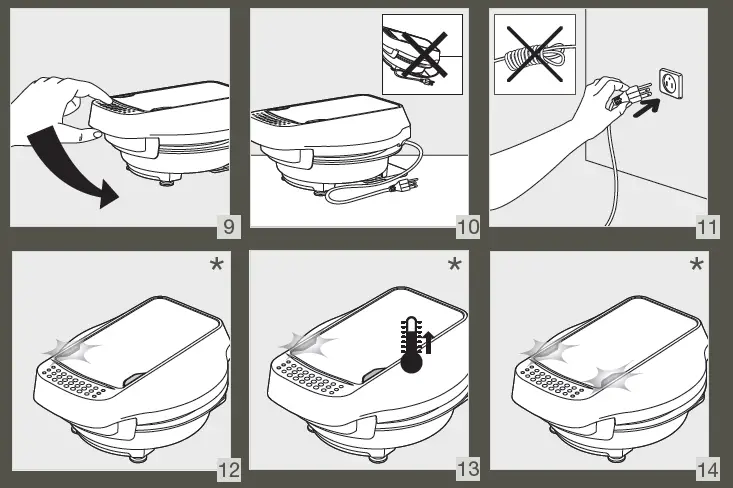 9

10

11

*

12

*

13

*

14