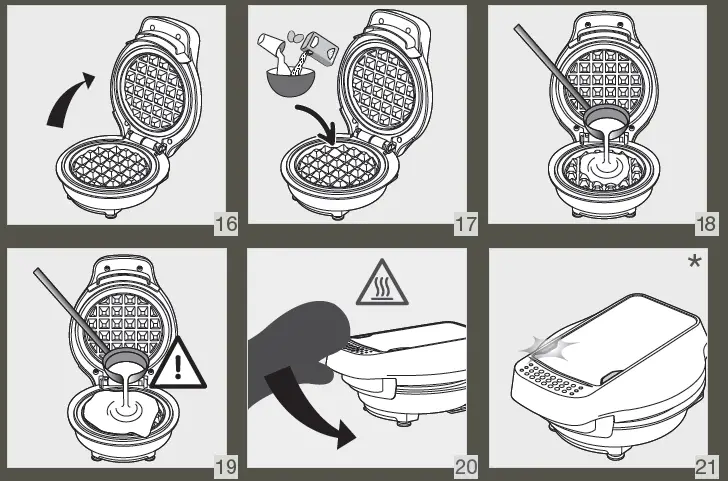 16

17

18

19

20

*

21