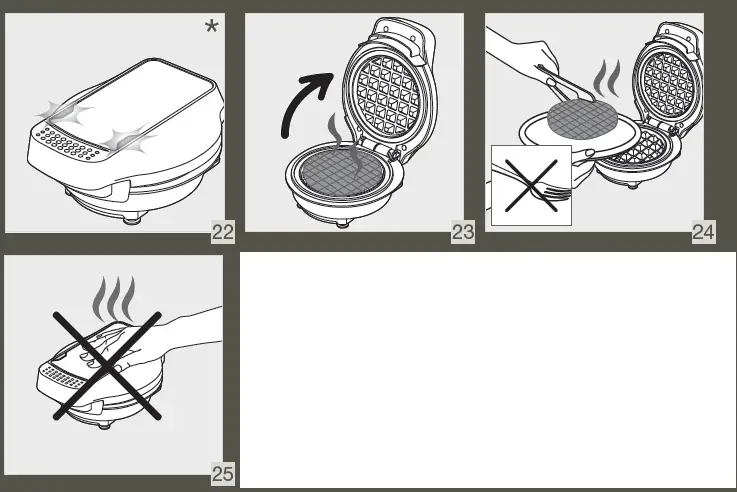 *

22

23

24

25