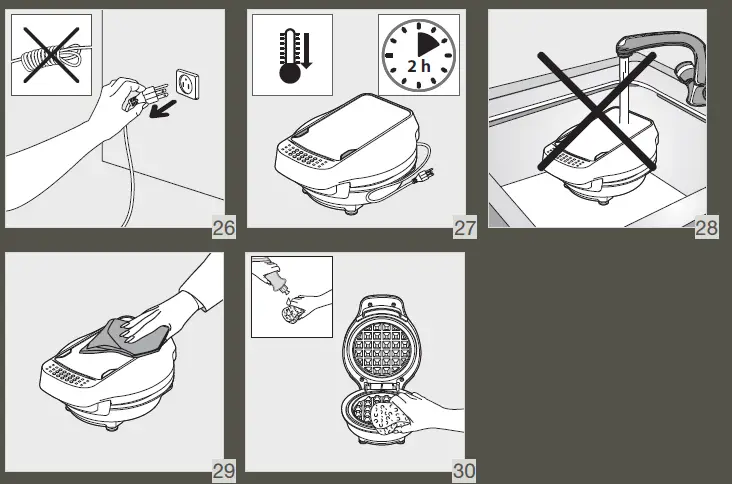 26

2 h

27

28

29

30