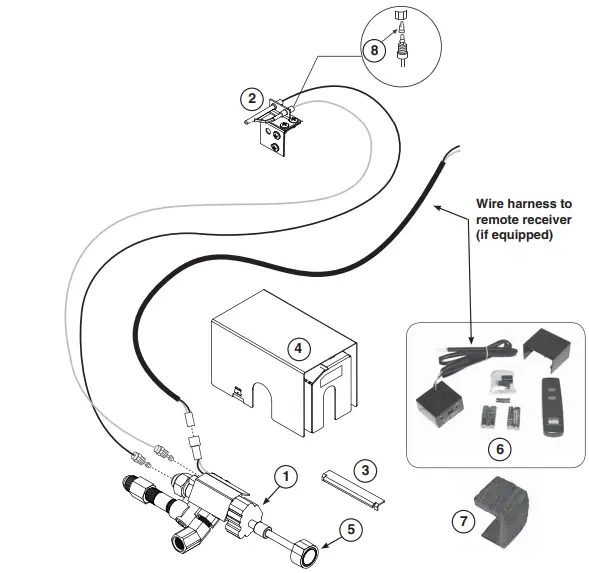 8

2

Wire harness to remote receiver (if equipped)

4

6

1

3

5

7