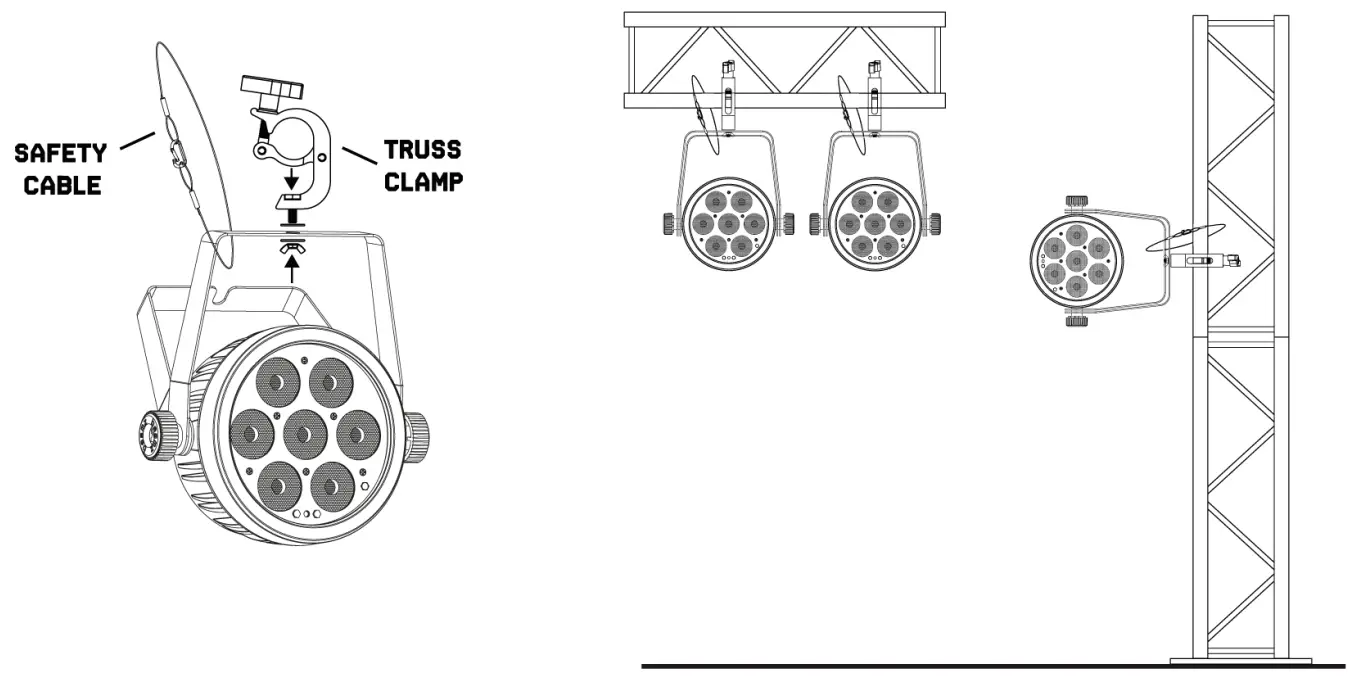 SAFETY CABLE

TRUSS CLAMP