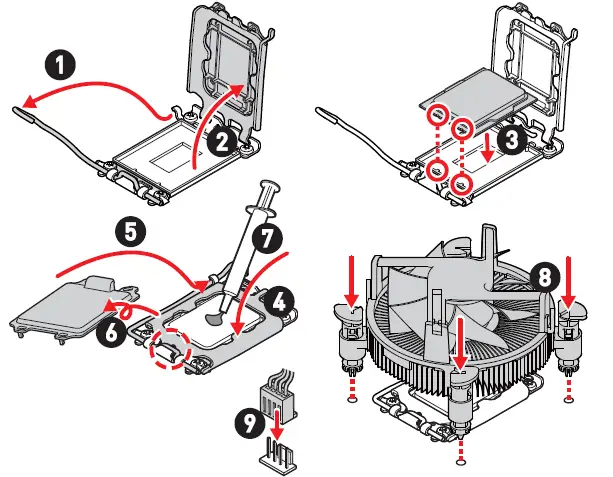 1
2
3
5
7
4
6
8
9