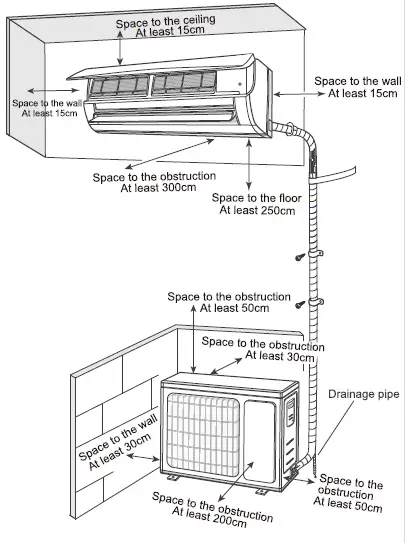 Space to the ceiling
At least 15cm

Space to the wall
At least 15cm

Space to the wall
At least 15cm

Space to the obstruction
At least 300cm

Space to the floor
At least 250cm

Space to the obstruction
At least 50cm

Space to the obstruction
At least 30cm

Drainage pipe

Space to the wall
At least 30cm

Space to the obstruction
At least 200cm

Space to the obstruction
At least 50cm