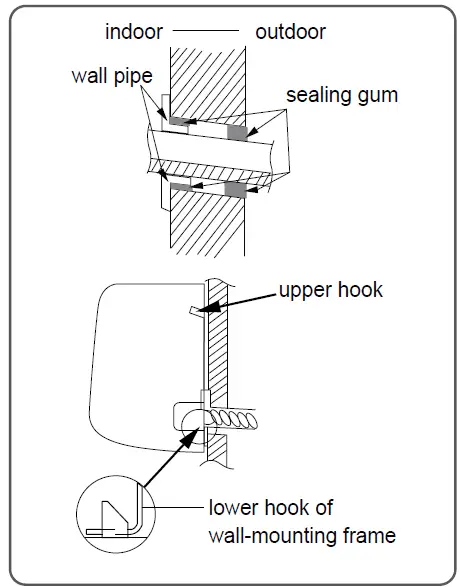 indoor outdoor

wall pipe

sealing gum

upper hook

lower hook of wall-mounting frame