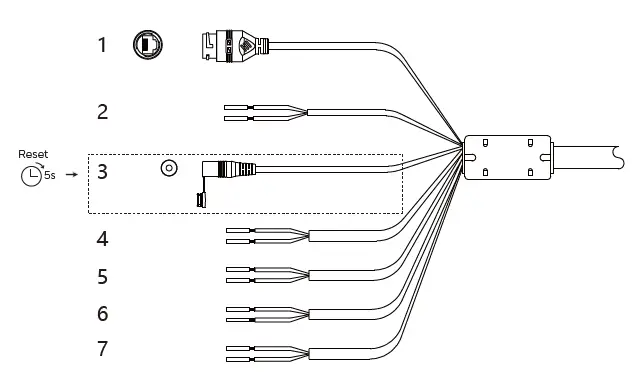 1

2

Reset
5s

3

4

5

6

7