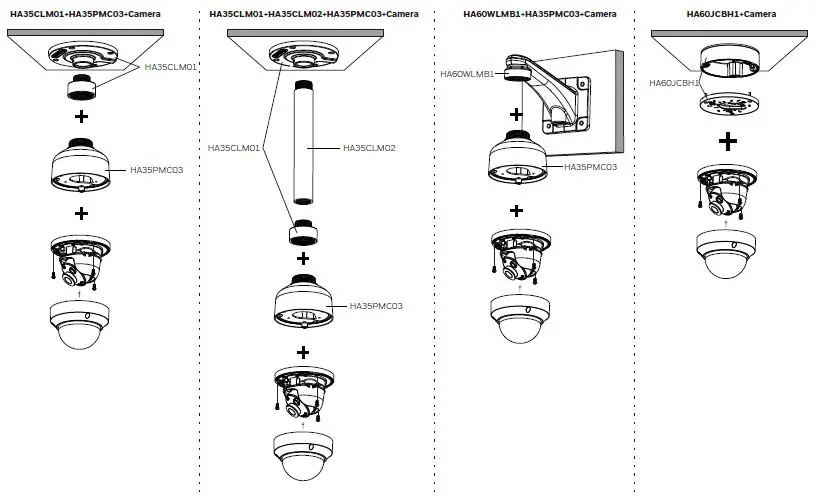 HA35CLM01+HA35PMC03+Camera

HA35CLM01

+

HA35PMC03

+

HA35CLM01+HA35CLM02+HA35PMC03+Camera

HA35CLM01

HA35CLM02

+

HA35PMC03

+

HA60WLMB1+HA35PMC03+Camera

HA60WLMB1

+

HA35PMC03

+

HA60JCBH1+Camera

HA60JCBH1

+