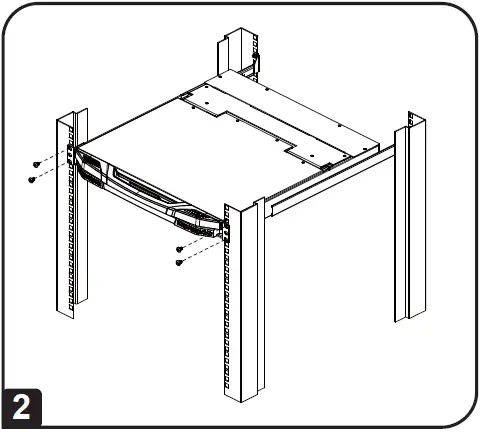 2