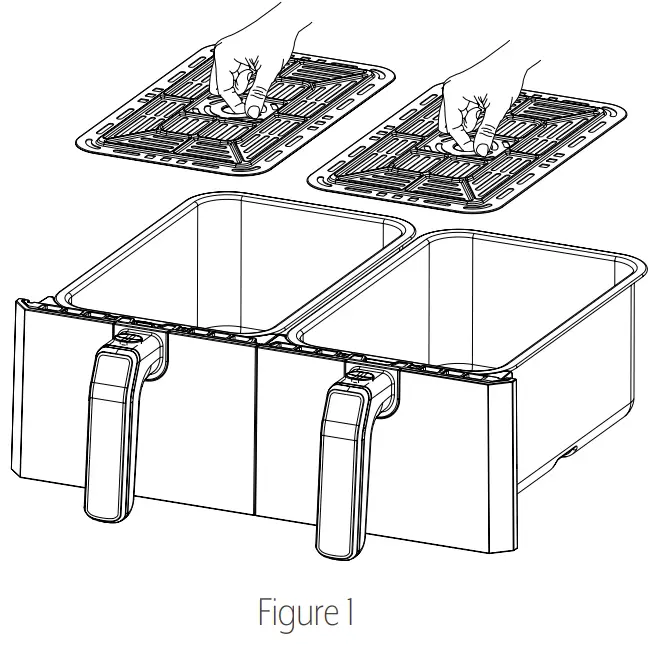 Figure 1