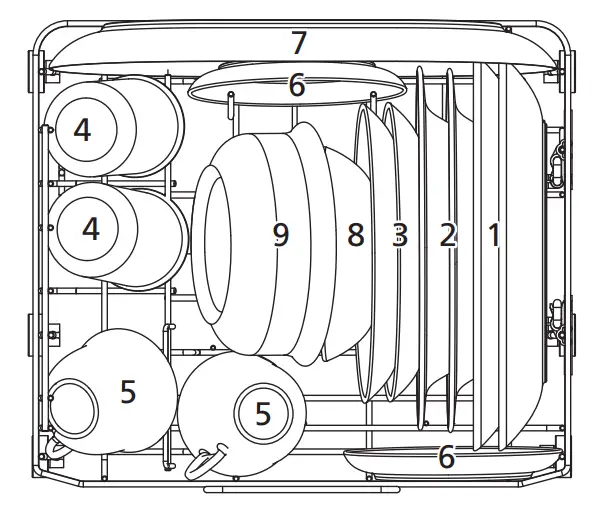 7
6
4
4
9
8
3
2
1
5
5
6