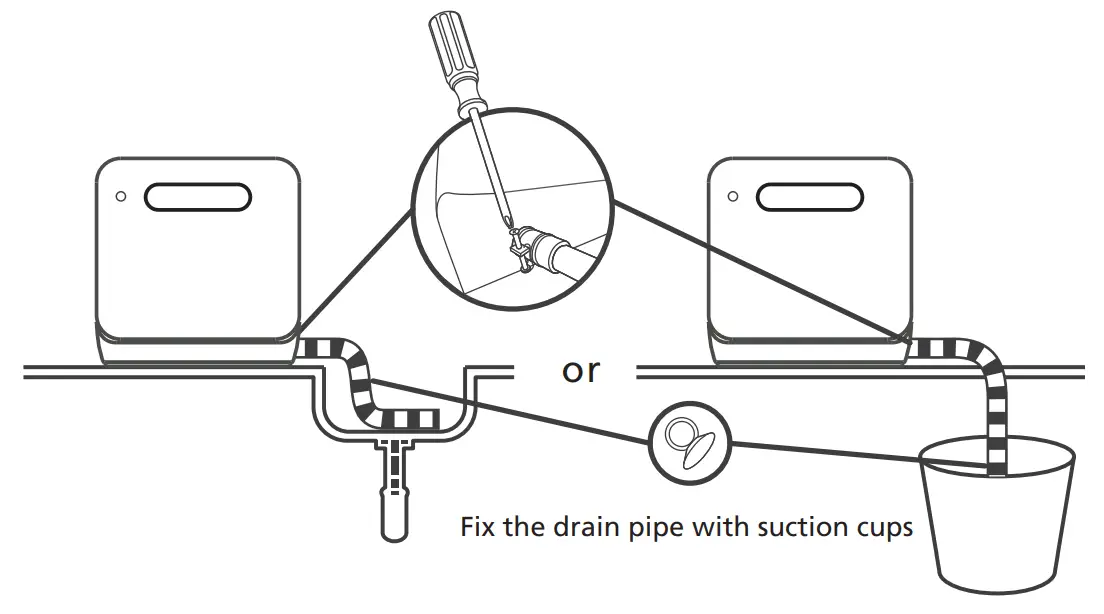 or

Fix the drain pipe with suction cups