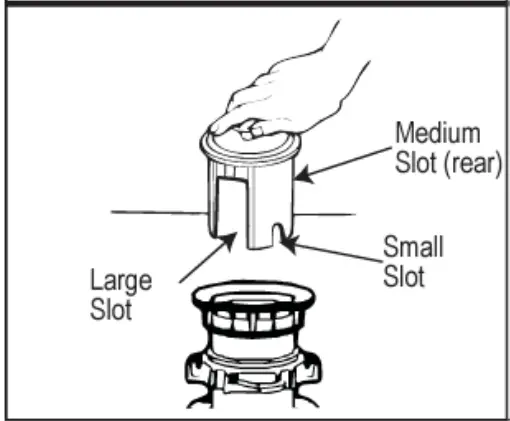 Medium Slot (rear)

Small Slot

Large Slot