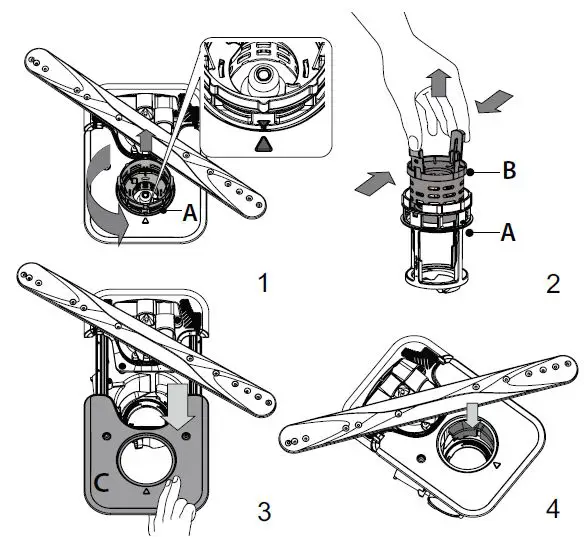 A
1
B
A
2
C
3
4