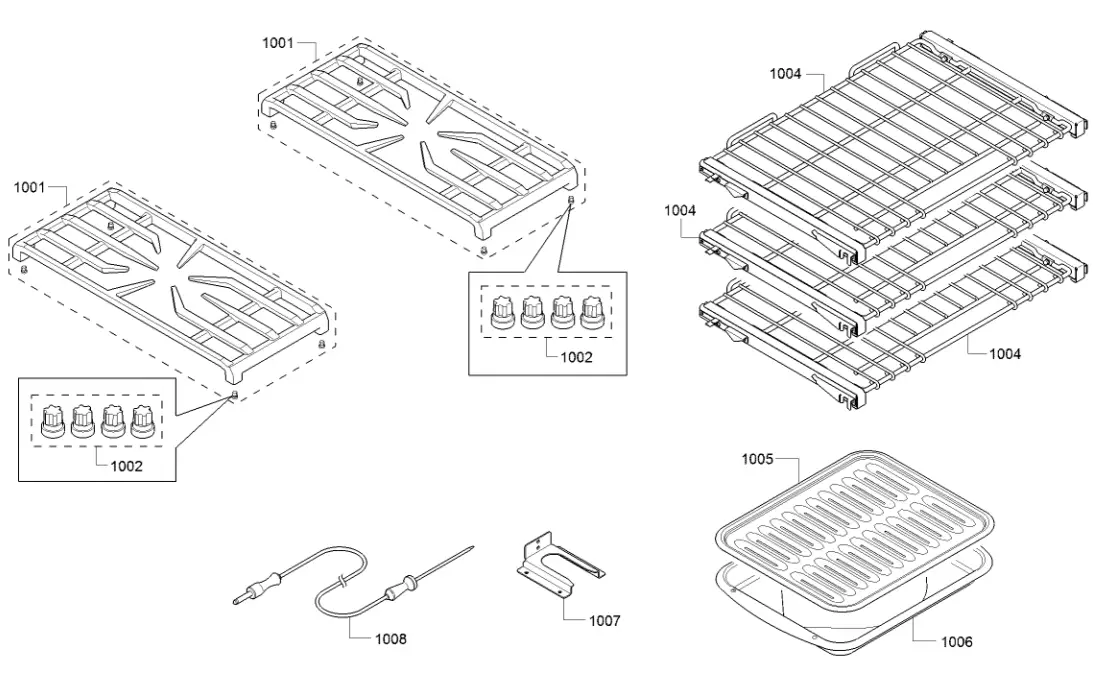 1001

1001

1002

1002

1004

1004

1004

1005

1006

1008

1007