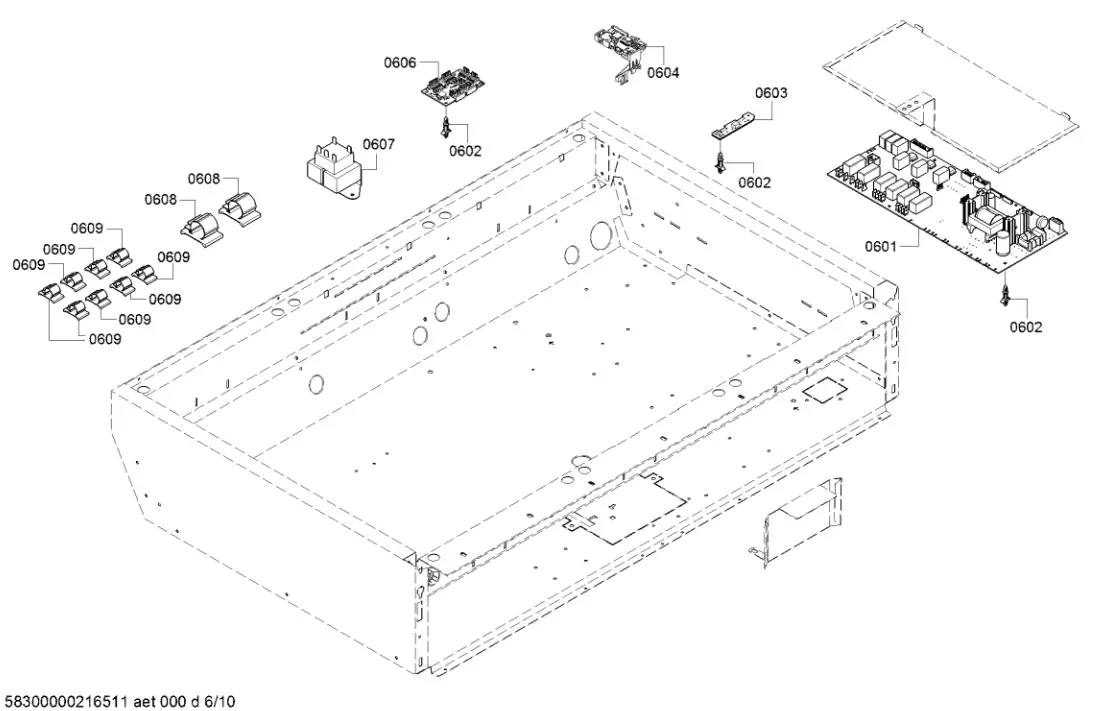 0606
0604
0603
0602
0607
0602
0608
0608
0609
0609
0609
0609
0609
0609
0609
0601
0602

58300000216511 aet 000 d 6/10