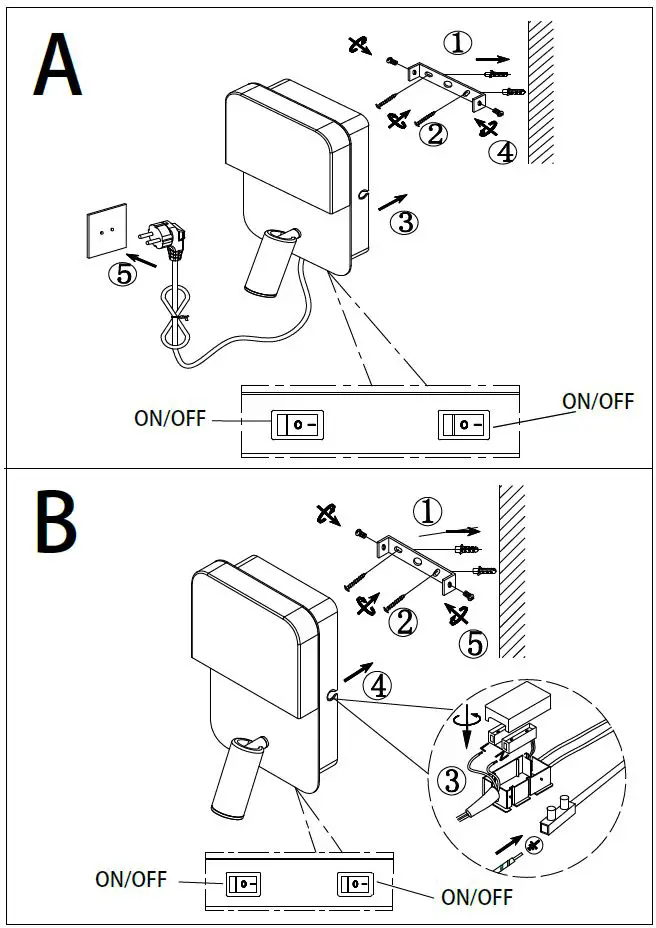 A

①

②

④

③

⑤

ON/OFF

ON/OFF

B

①

②

⑤

④

③

ON/OFF

ON/OFF