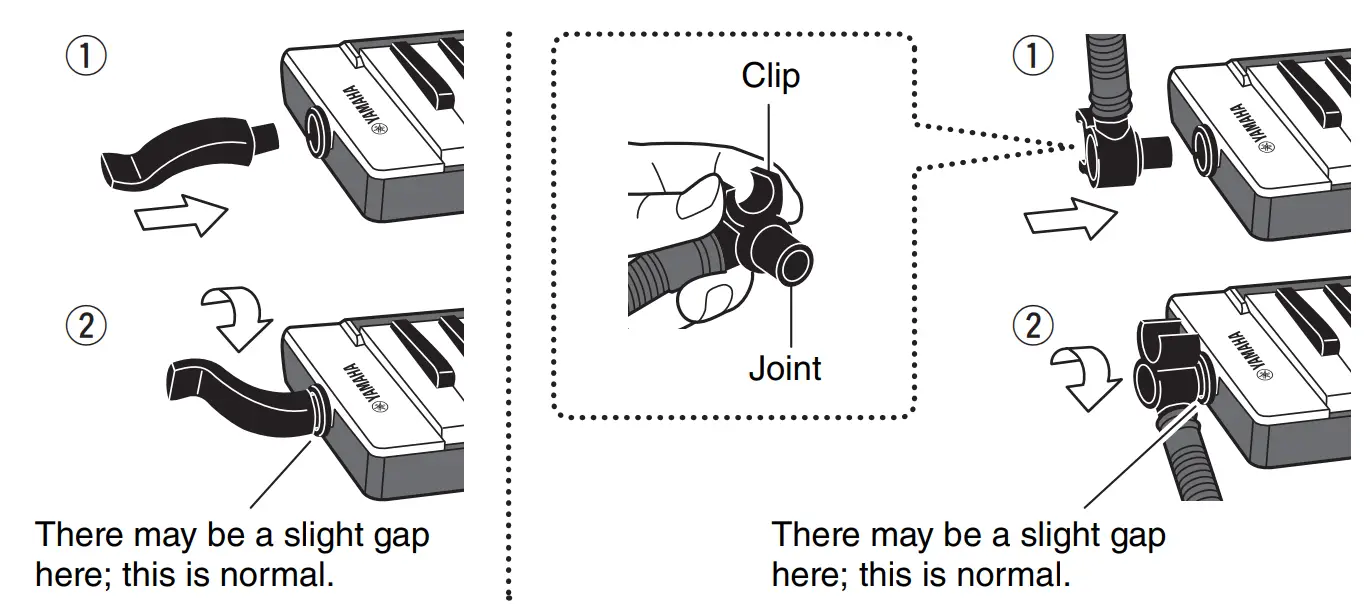 ①

YAMAHA

②

YAMAHA

There may be a slight gap here; this is normal.

Clip

Joint

①

YAMAHA

②

YAMAHA

There may be a slight gap here; this is normal.