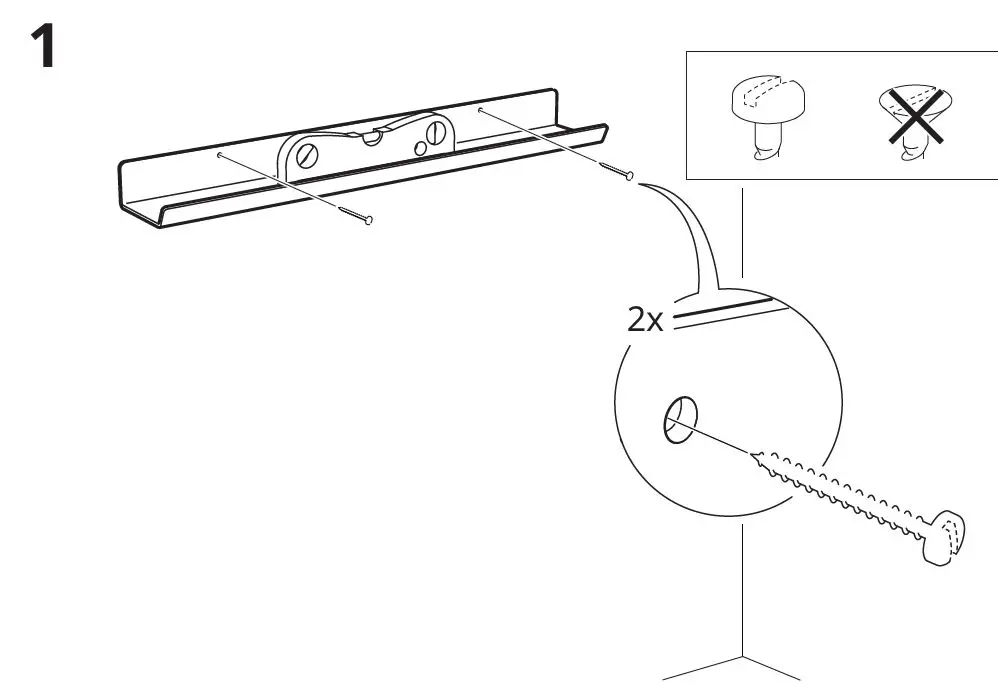 1

2x