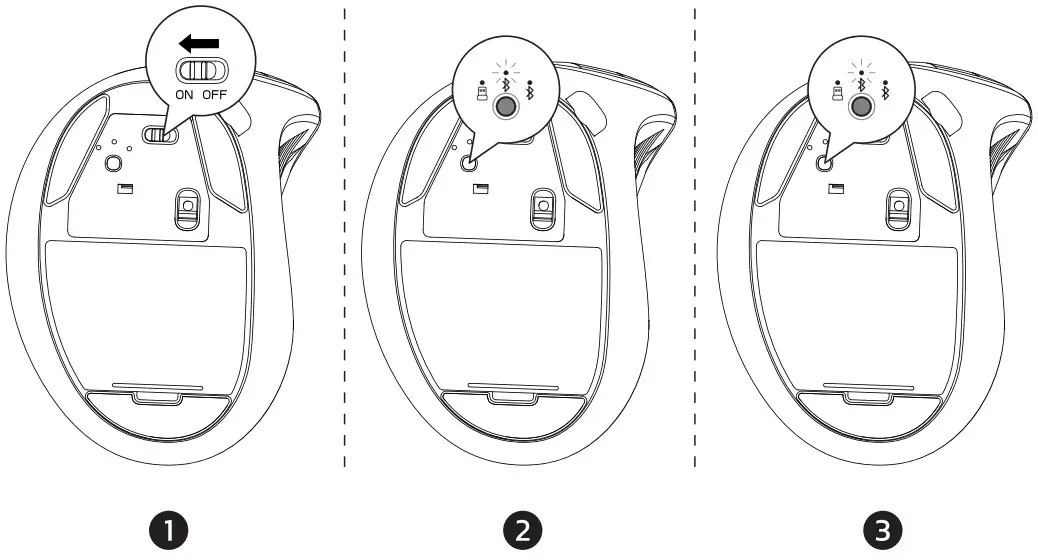 ON OFF

1

2

3