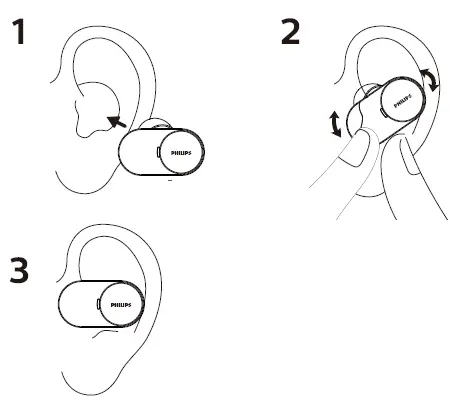 1

PHILIPS

2

PHILIPS

3

PHILIPS