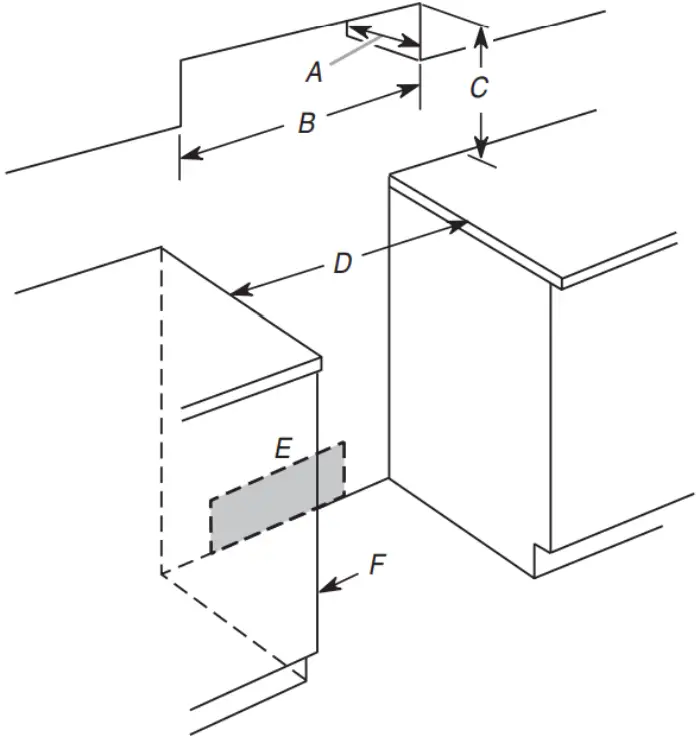 A
B
C
D
E
F