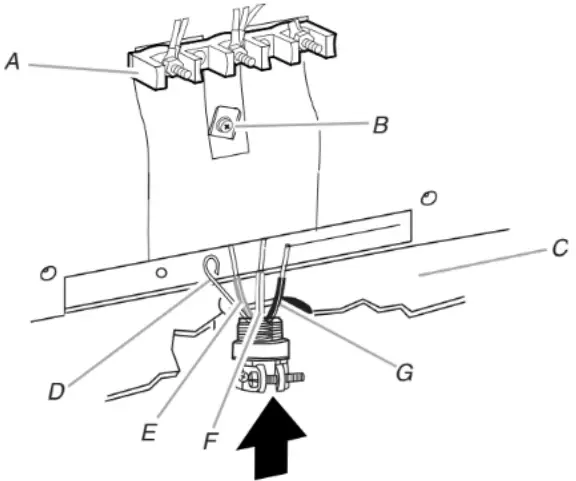 A
B
C
D
E
F
G