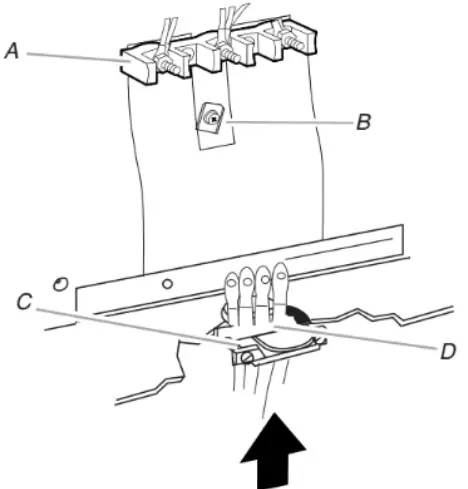 A
B
C
D