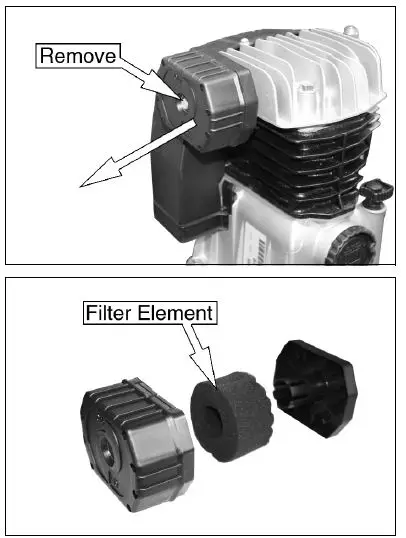 Remove

Filter Element