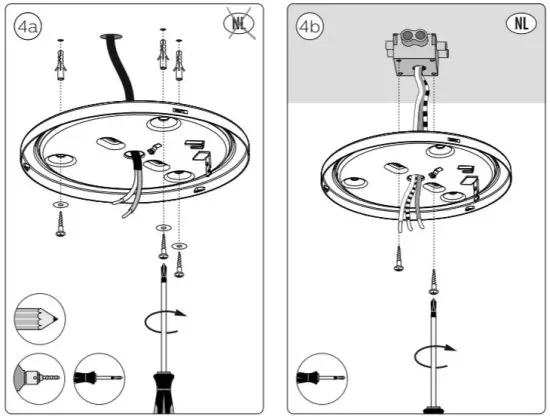 4a
NL

4b
NL