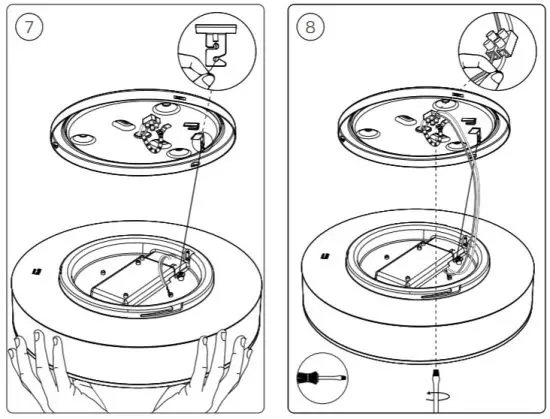 7

8