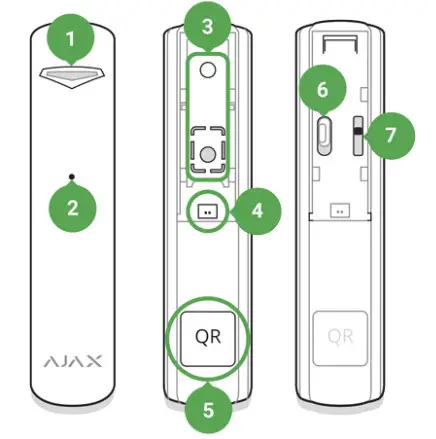 1

2

AJAX

3

4

QR

5

6

7

QR