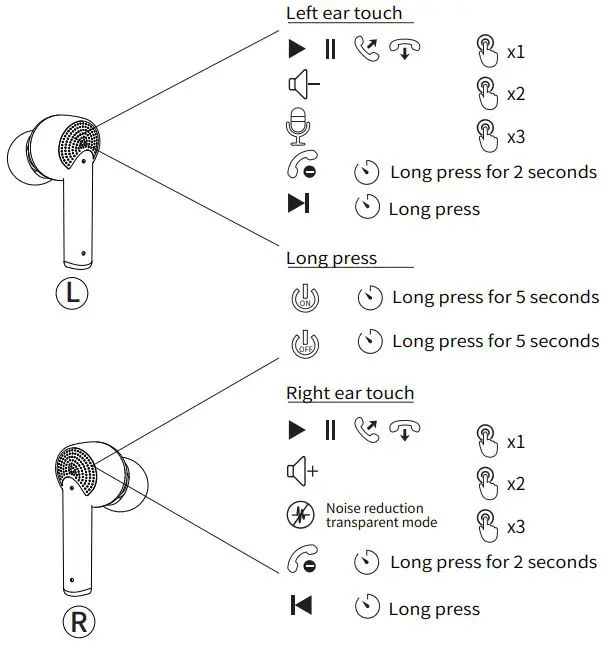 Left ear touch

x1

x2

x3

Long press for 2 seconds

Long press

L

Long press

ON Long press for 5 seconds

OFF Long press for 5 seconds

Right ear touch

x1

x2

Noise reduction transparent mode

x3

Long press for 2 seconds

Long press

R