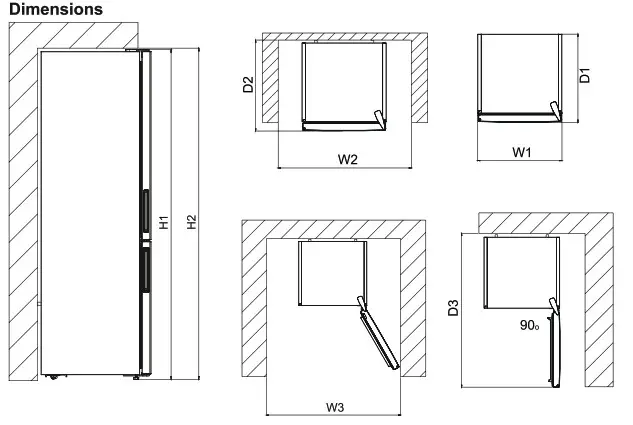 Dimensions

H1
H2
D2
W2
D1
W1
W3
D3
90o