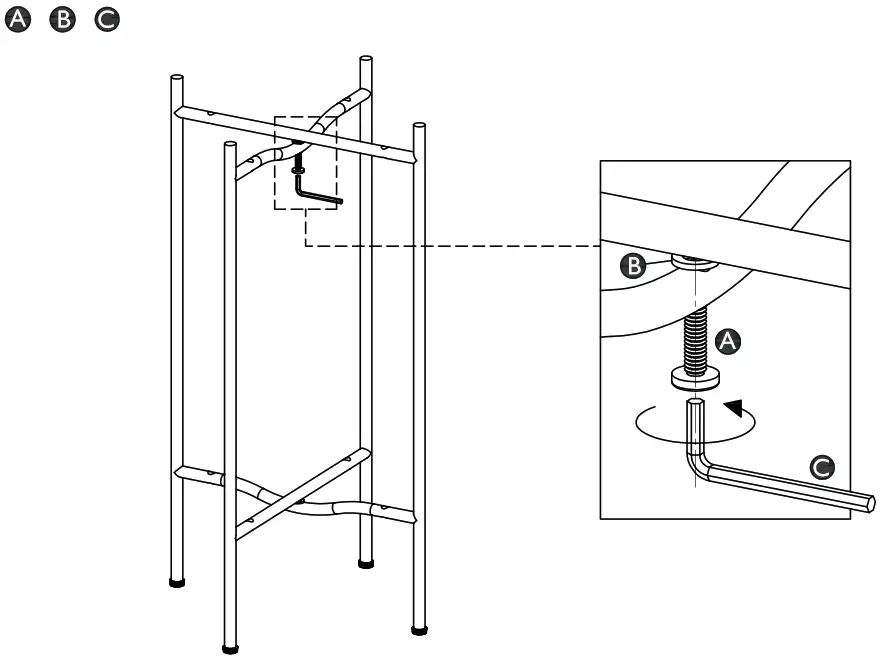 A B C

B

A

C