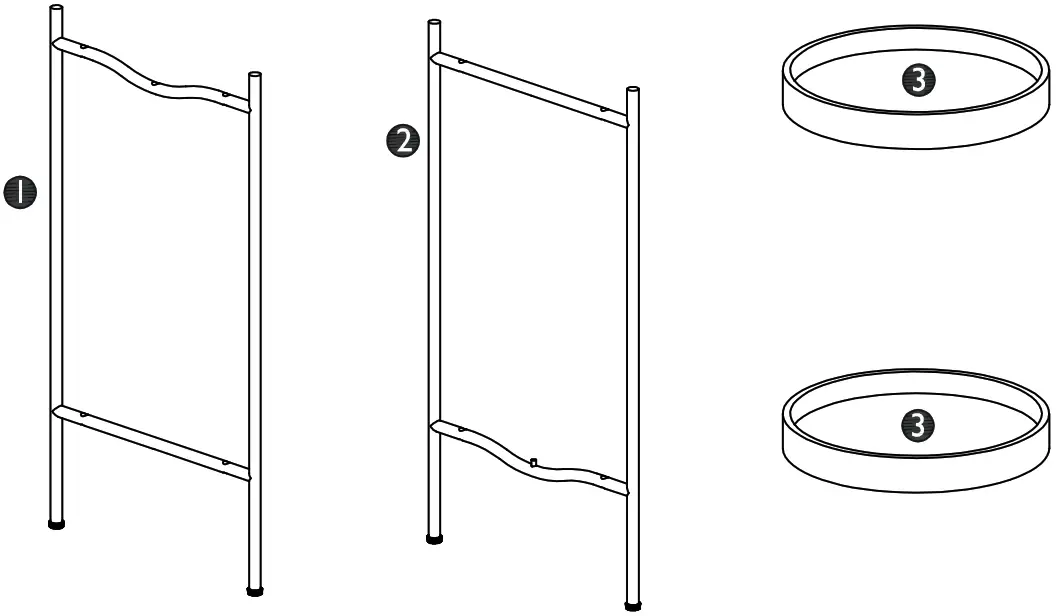 1

2

3

3