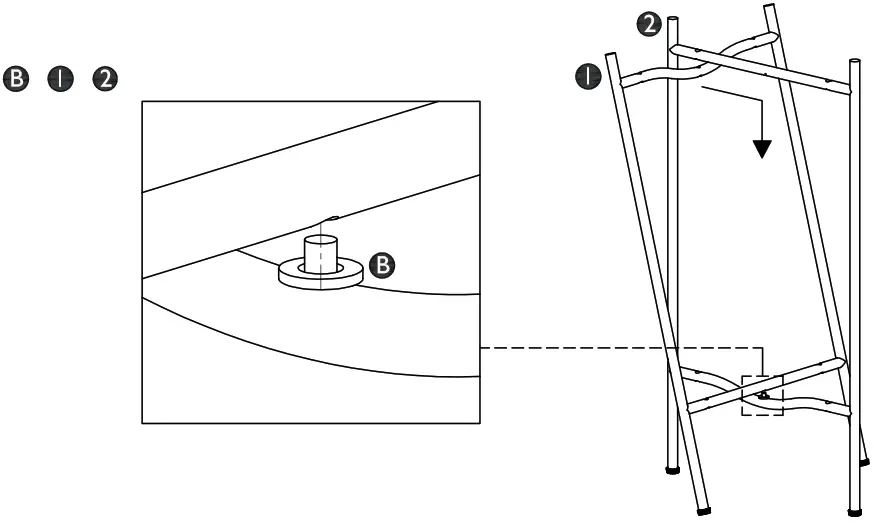 B 1 2

B

2

1