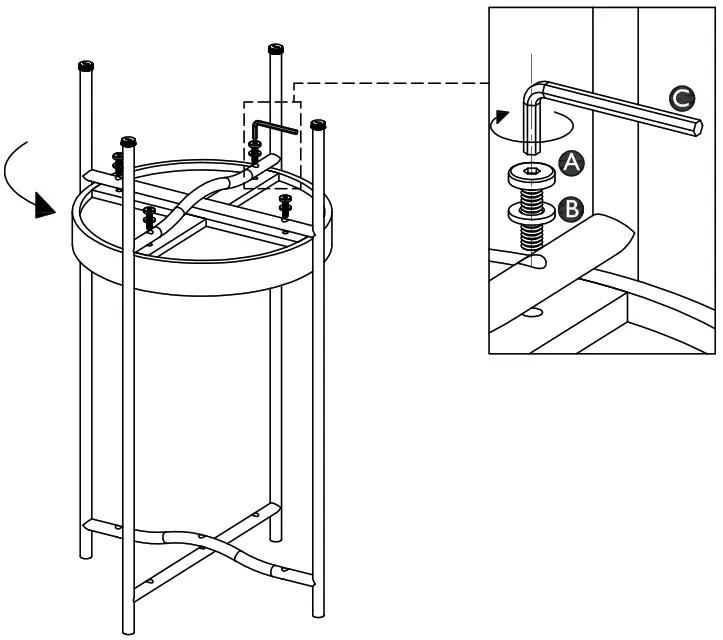 C
A
B