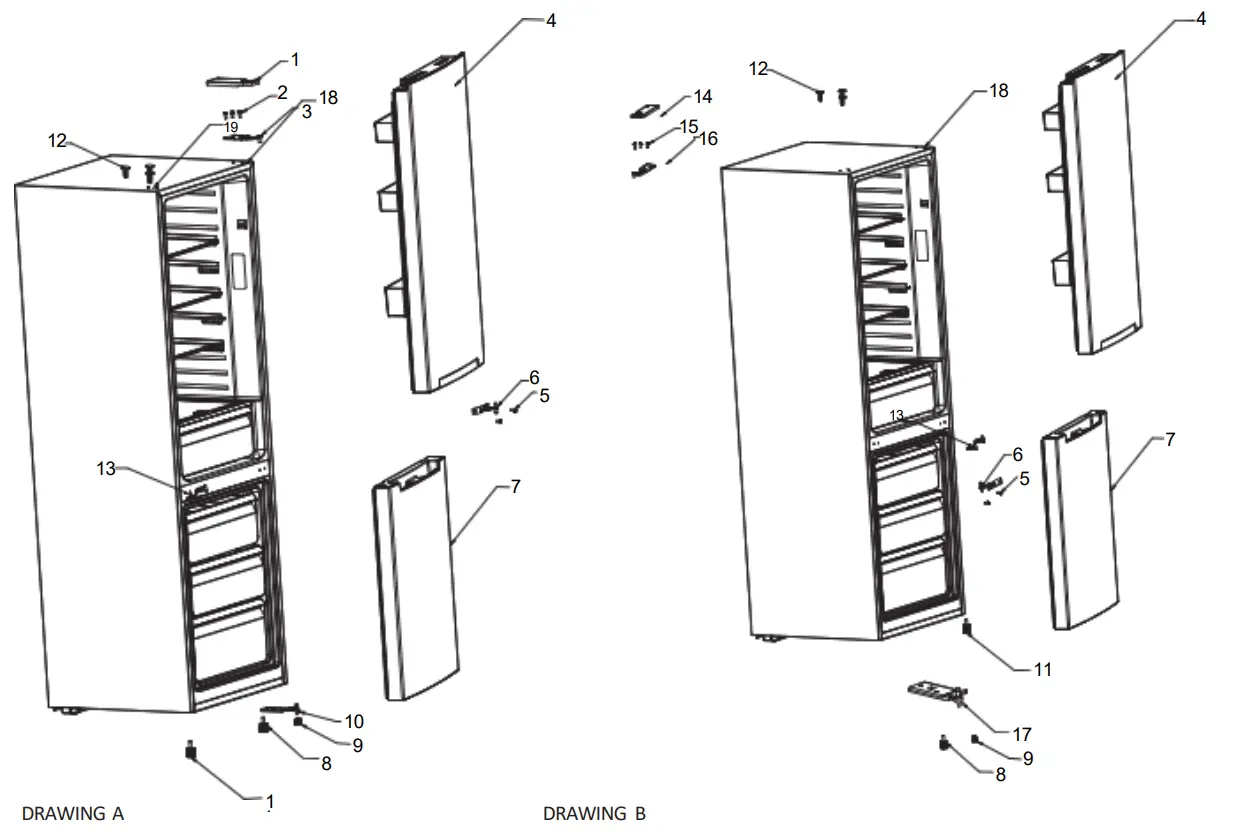 1
2
18
19
3
12
4
6
5
13
7
10
9
8
1
DRAWING A

12
14
15
16
18
4
13
6
5
7
11
17
9
8
DRAWING B