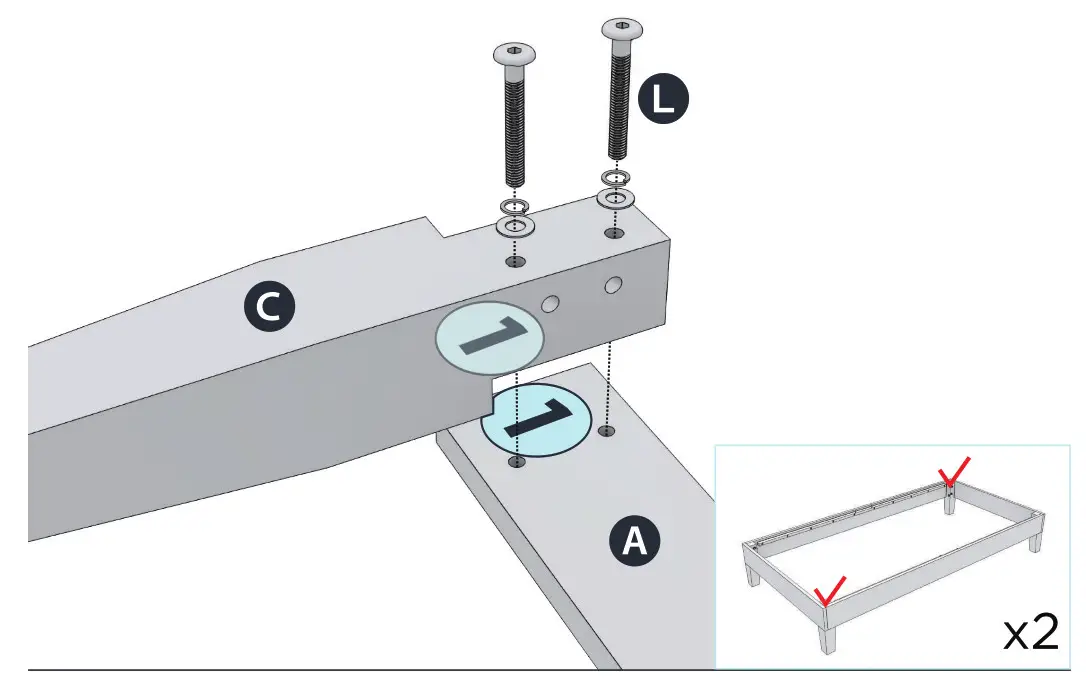 L
C
1
1
A
x2