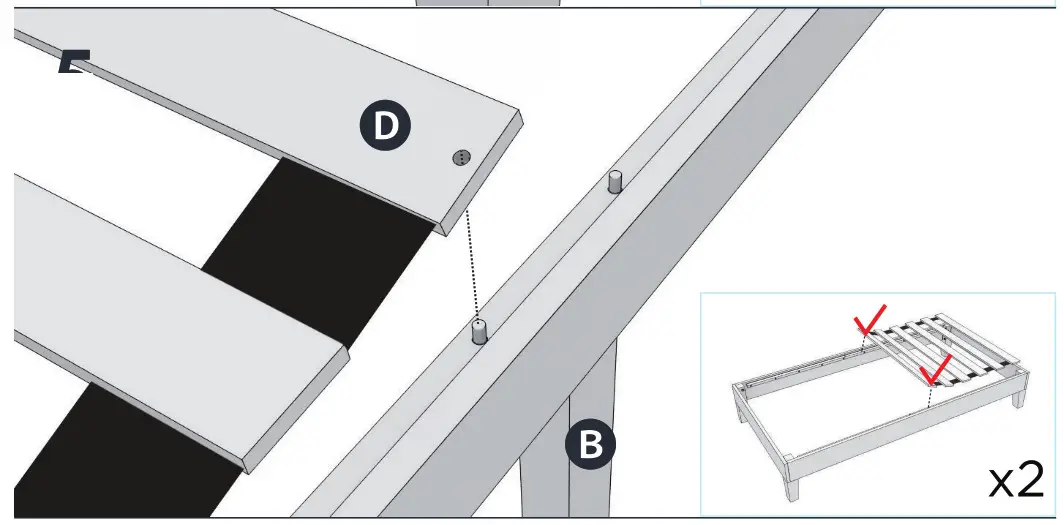 D

B

x2