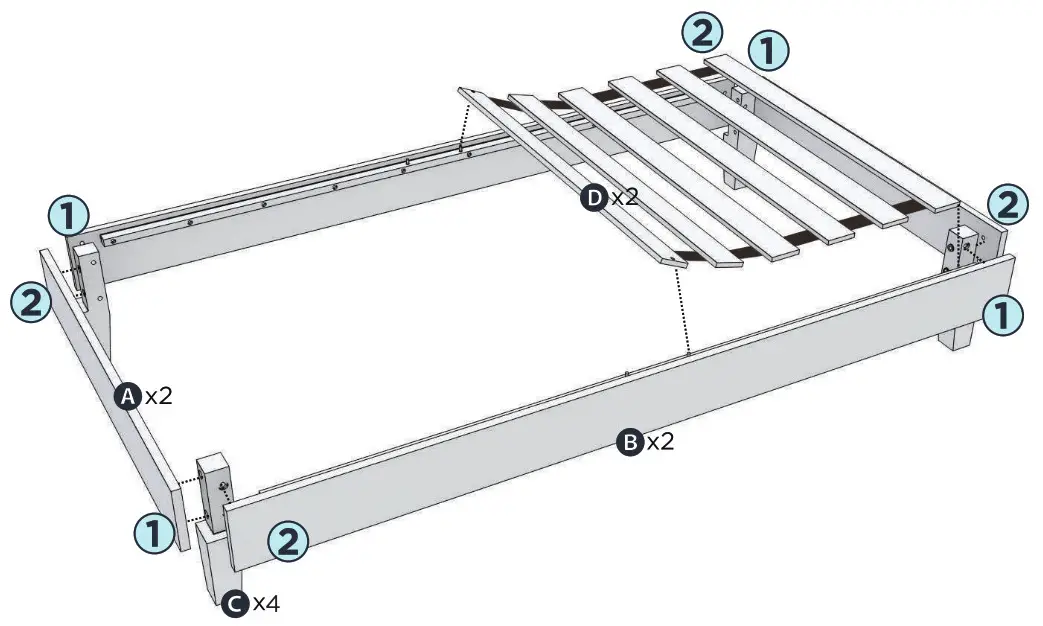 2
1
D x2
1
2
2
1
A x2
B x2
1
2
C x4