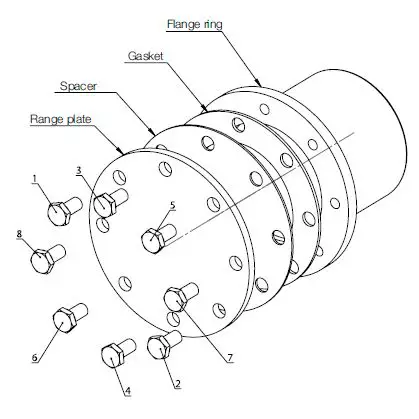 Flange ring
Gasket
Spacer
Range plate
1
3
5
8
6
4
2
7