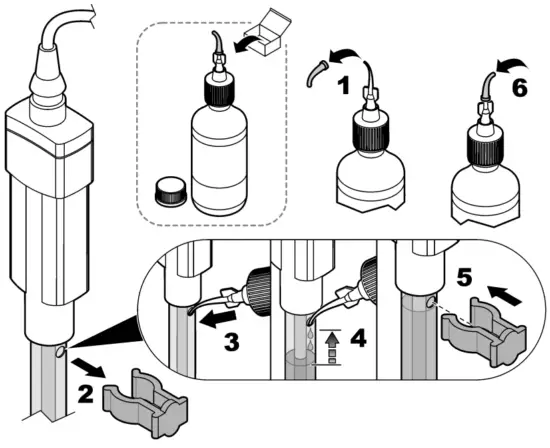 1
6
2
3
4
5